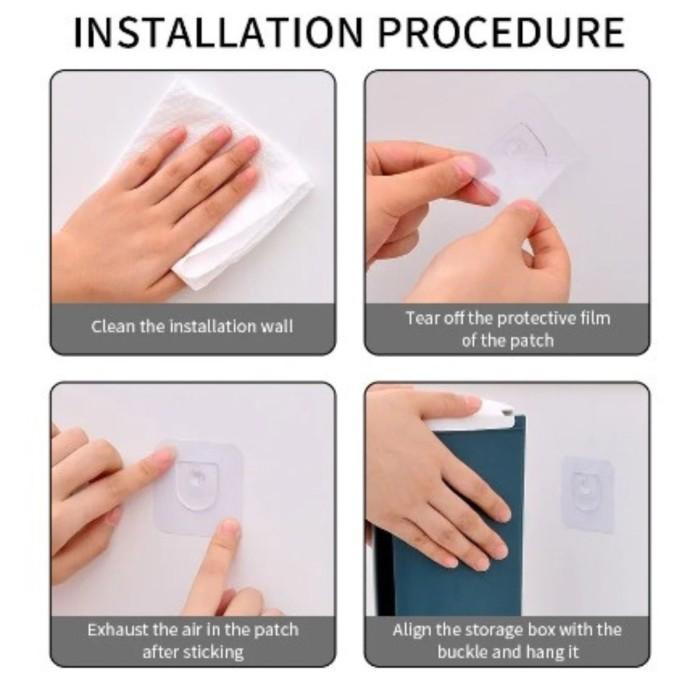 INSTALLATION PROCEDURE

Clean the installation wall

Tear off the protective film of the patch

Exhaust the air in the patch after sticking

Align the storage box with the buckle and hang it