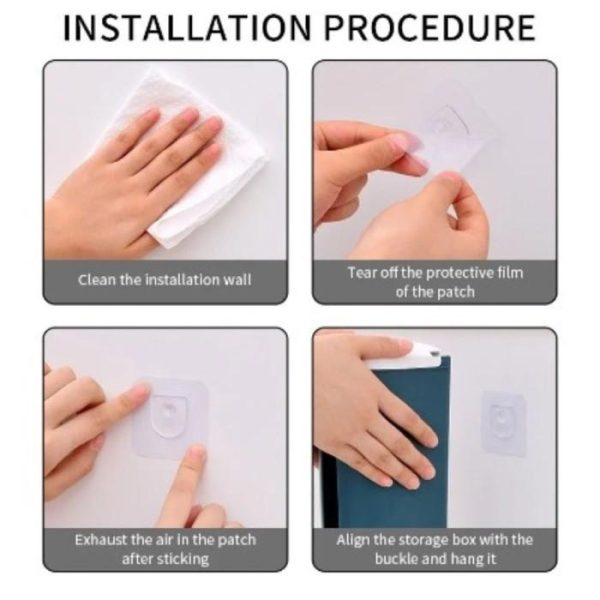 INSTALLATION PROCEDURE

Clean the installation wall

Tear off the protective film of the patch

Exhaust the air in the patch after sticking

Align the storage box with the buckle and hang it