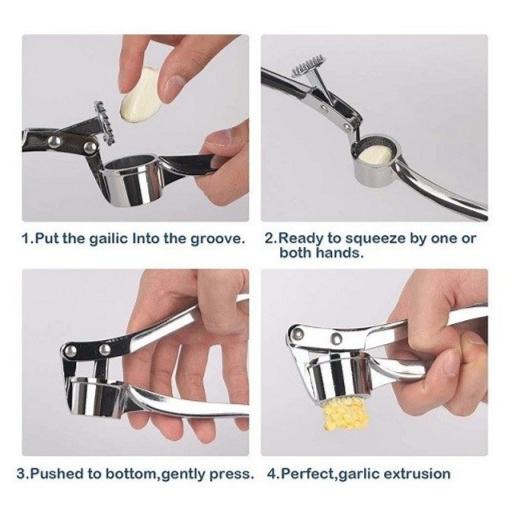 1.Put the gailic Into the groove.

2.Ready to squeeze by one or both hands.

3.Pushed to bottom,gently press.

4.Perfect,garlic extrusion