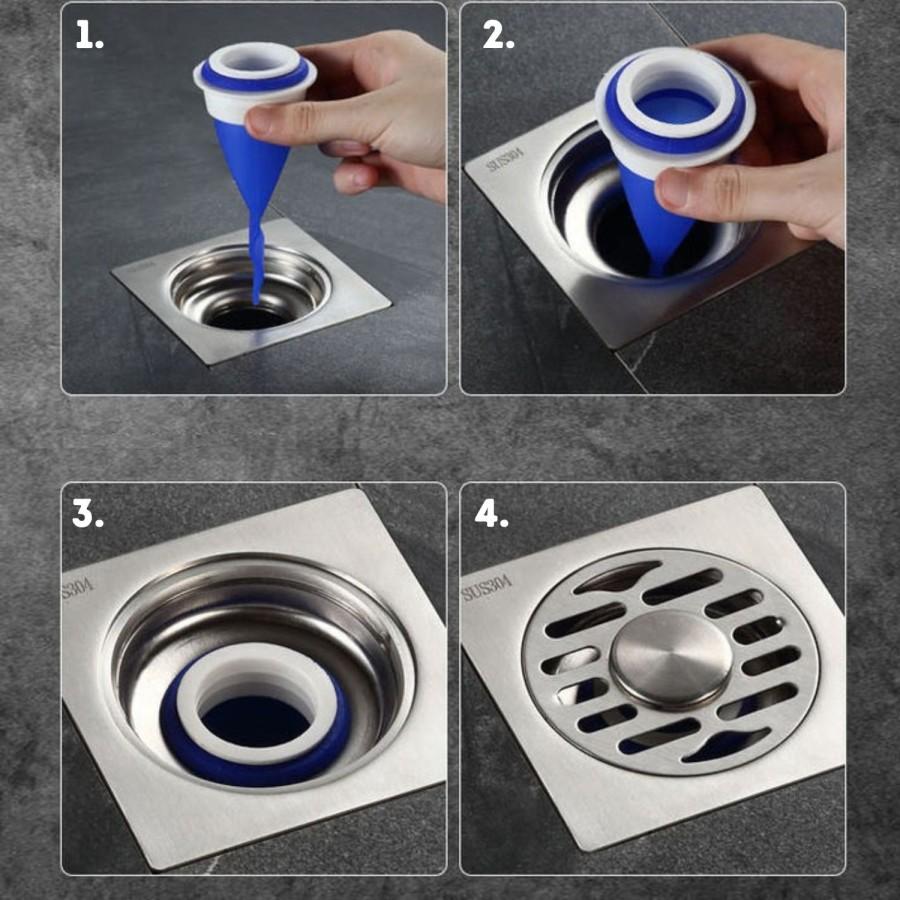 1.

2.

SUS304

3.

SUS304

4.

SUS304