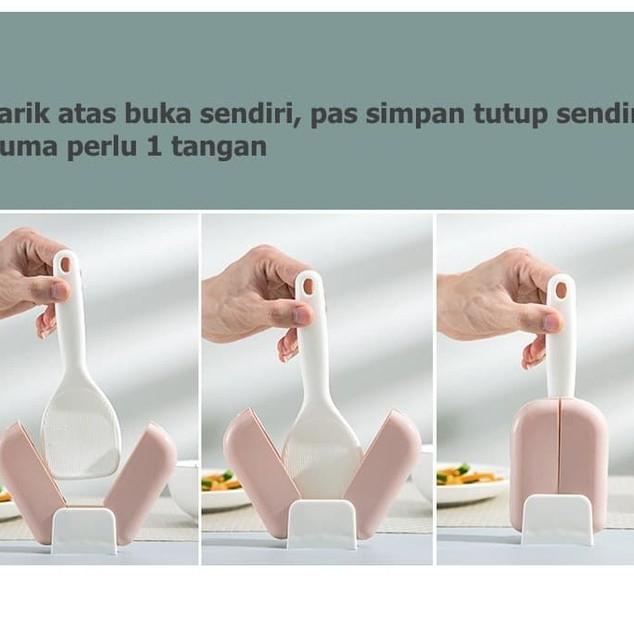 arik atas buka sendiri, pas simpan tutup sendir
uma perlu 1 tangan