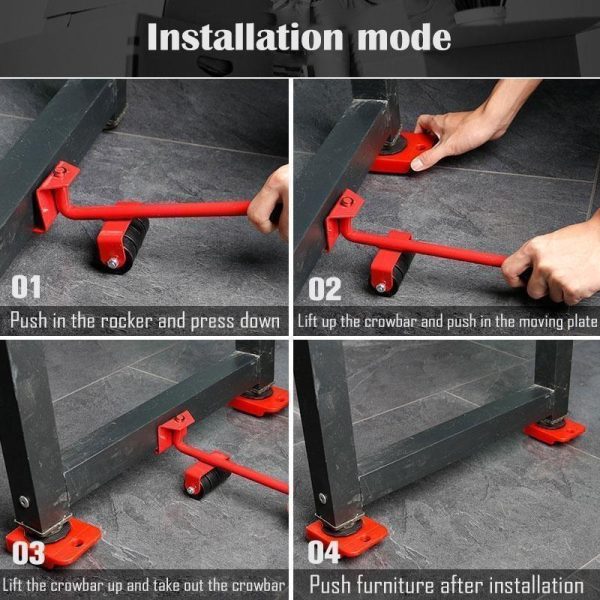 Installation mode

01
Push in the rocker and press down

02
Lift up the crowbar and push in the moving plate

03
Lift the crowbar up and take out the crowbar

04
Push furniture after installation