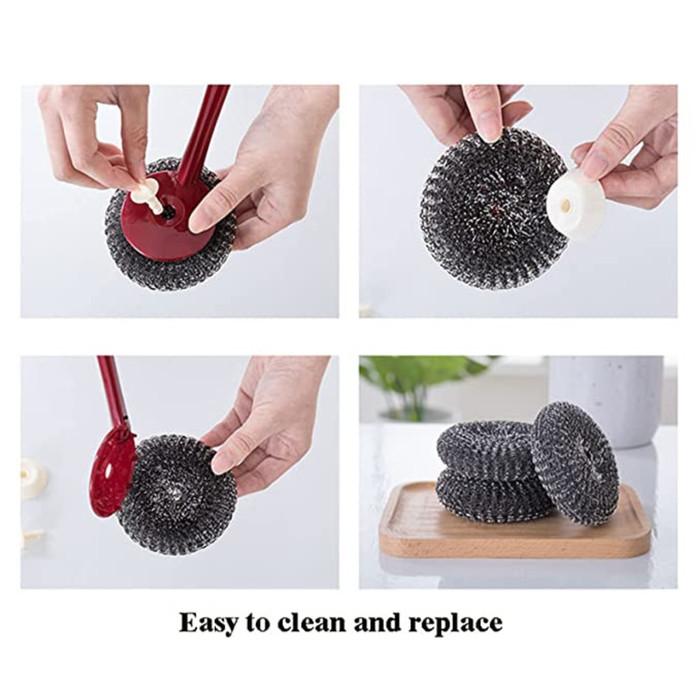 Easy to clean and replace