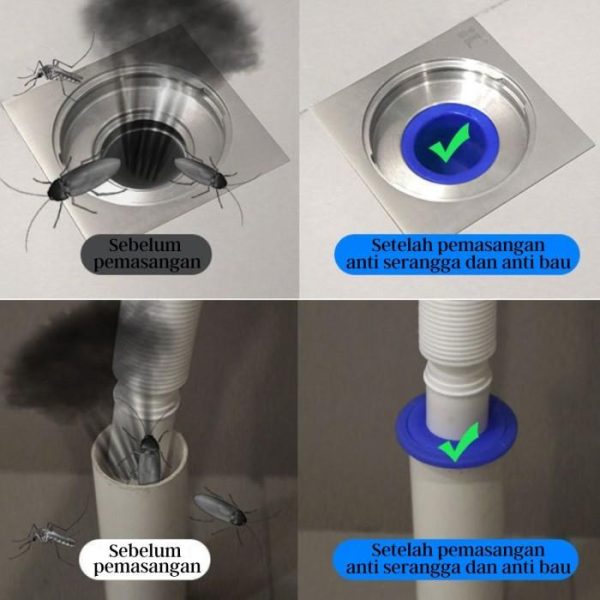 Sebelum pemasangan

Setelah pemasangan anti serangga dan anti bau

Sebelum pemasangan

Setelah pemasangan anti serangga dan anti bau